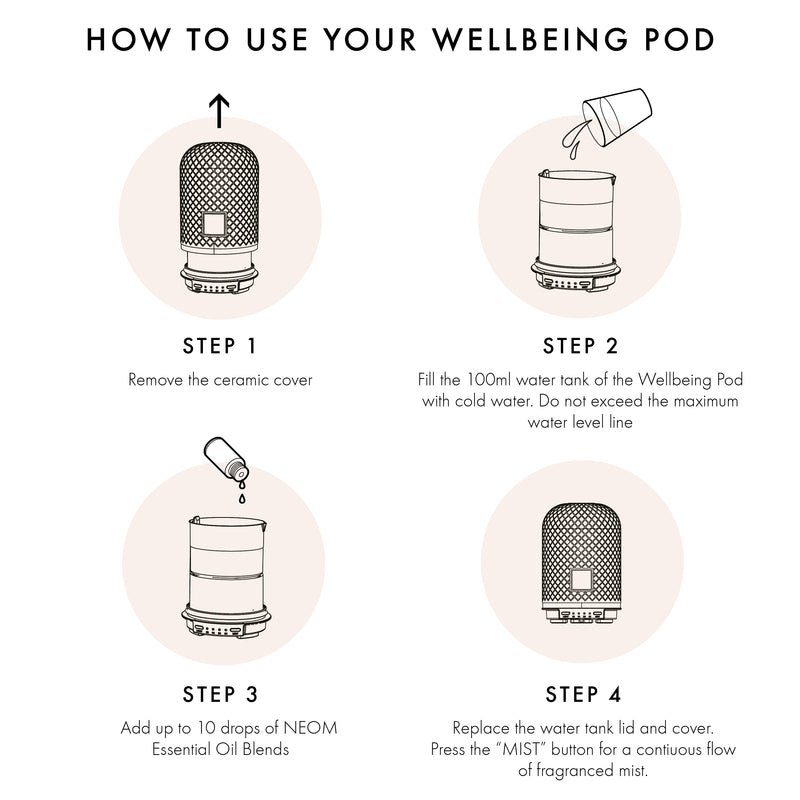 HOW TO USE YOUR WELLBEING POD

STEP 1

Remove the ceramic cover

STEP 2

Fill the 100ml water tank of the Wellbeing Pod with cold water. Do not exceed the maximum water level line

STEP 3

Add up to 10 drops of NEOM Essential Oil Blends

STEP 4

Replace the water tank lid and cover. Press the "MIST" button for a contiuous flow of fragranced mist.