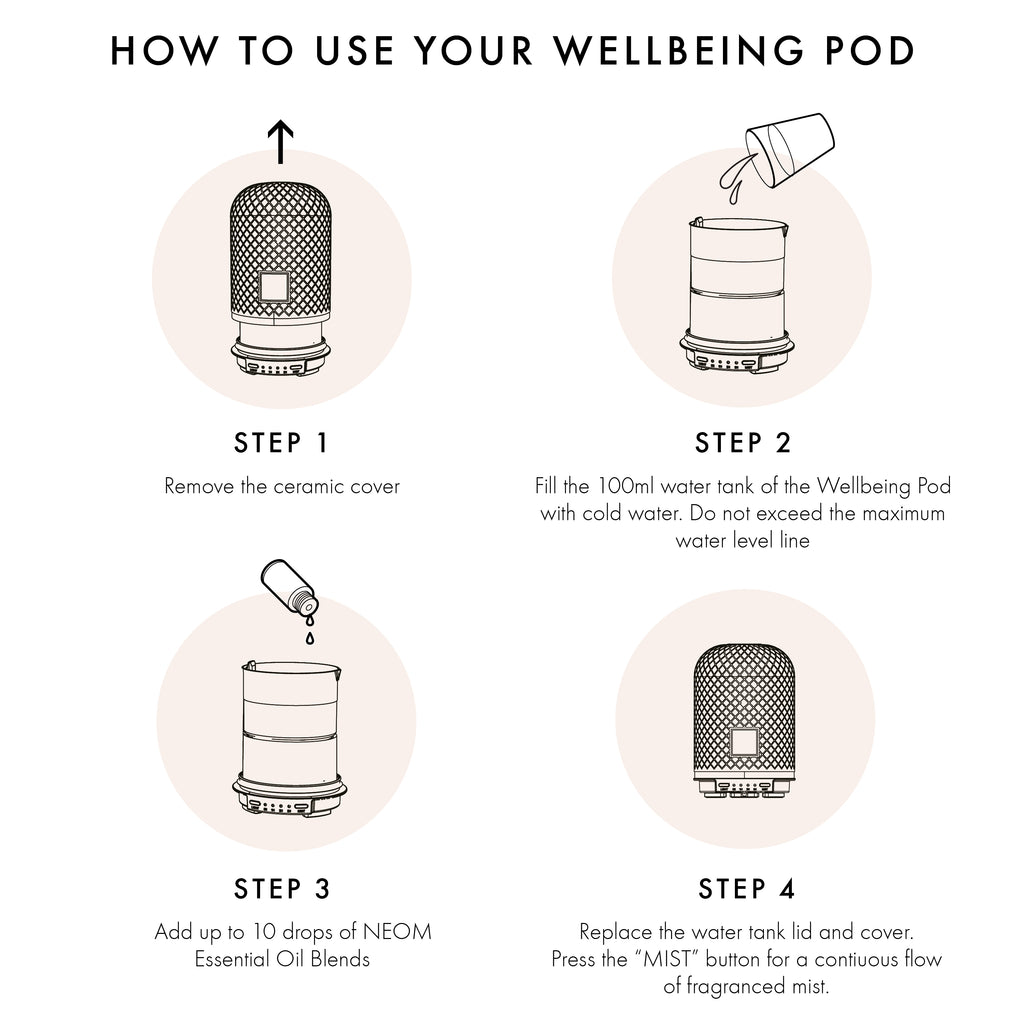 HOW TO USE YOUR WELLBEING POD

STEP 1

Remove the ceramic cover

STEP 2

Fill the 100ml water tank of the Wellbeing Pod with cold water. Do not exceed the maximum water level line

STEP 3

Add up to 10 drops of NEOM Essential Oil Blends

STEP 4

Replace the water tank lid and cover. Press the "MIST" button for a contiuous flow of fragranced mist.