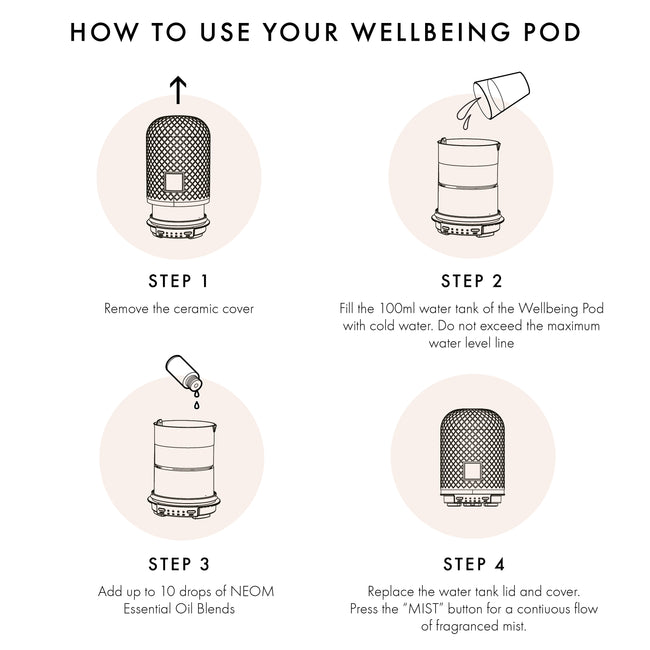 HOW TO USE YOUR WELLBEING POD

STEP 1

Remove the ceramic cover

STEP 2

Fill the 100ml water tank of the Wellbeing Pod with cold water. Do not exceed the maximum water level line

STEP 3

Add up to 10 drops of NEOM Essential Oil Blends

STEP 4

Replace the water tank lid and cover. Press the "MIST" button for a contiuous flow of fragranced mist.