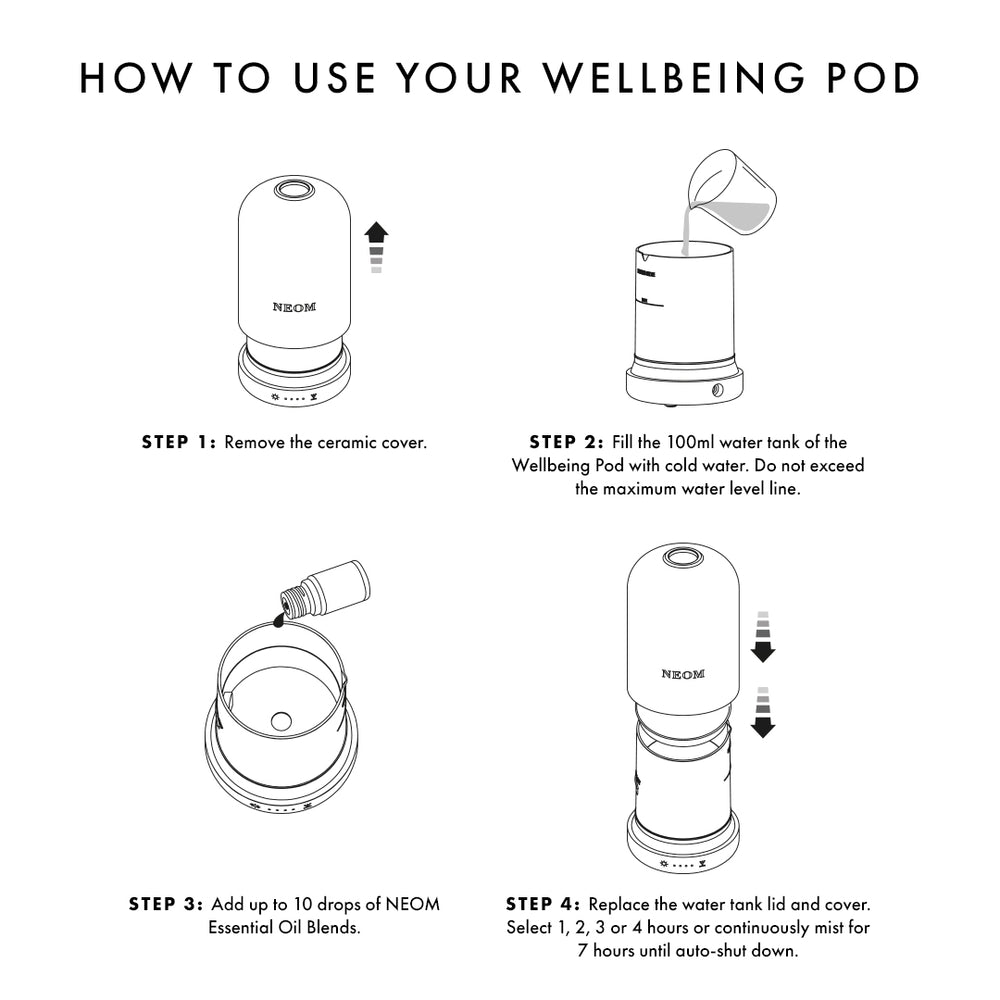 HOW TO USE YOUR WELLBEING POD

NEOM

STEP 1: Remove the ceramic cover.

STEP 2: Fill the 100ml water tank of the Wellbeing Pod with cold water. Do not exceed the maximum water level line.

NEOM

STEP 3: Add up to 10 drops of NEOM Essential Oil Blends.

STEP 4: Replace the water tank lid and cover. Select 1, 2, 3 or 4 hours or continuously mist for 7 hours until auto-shut down.